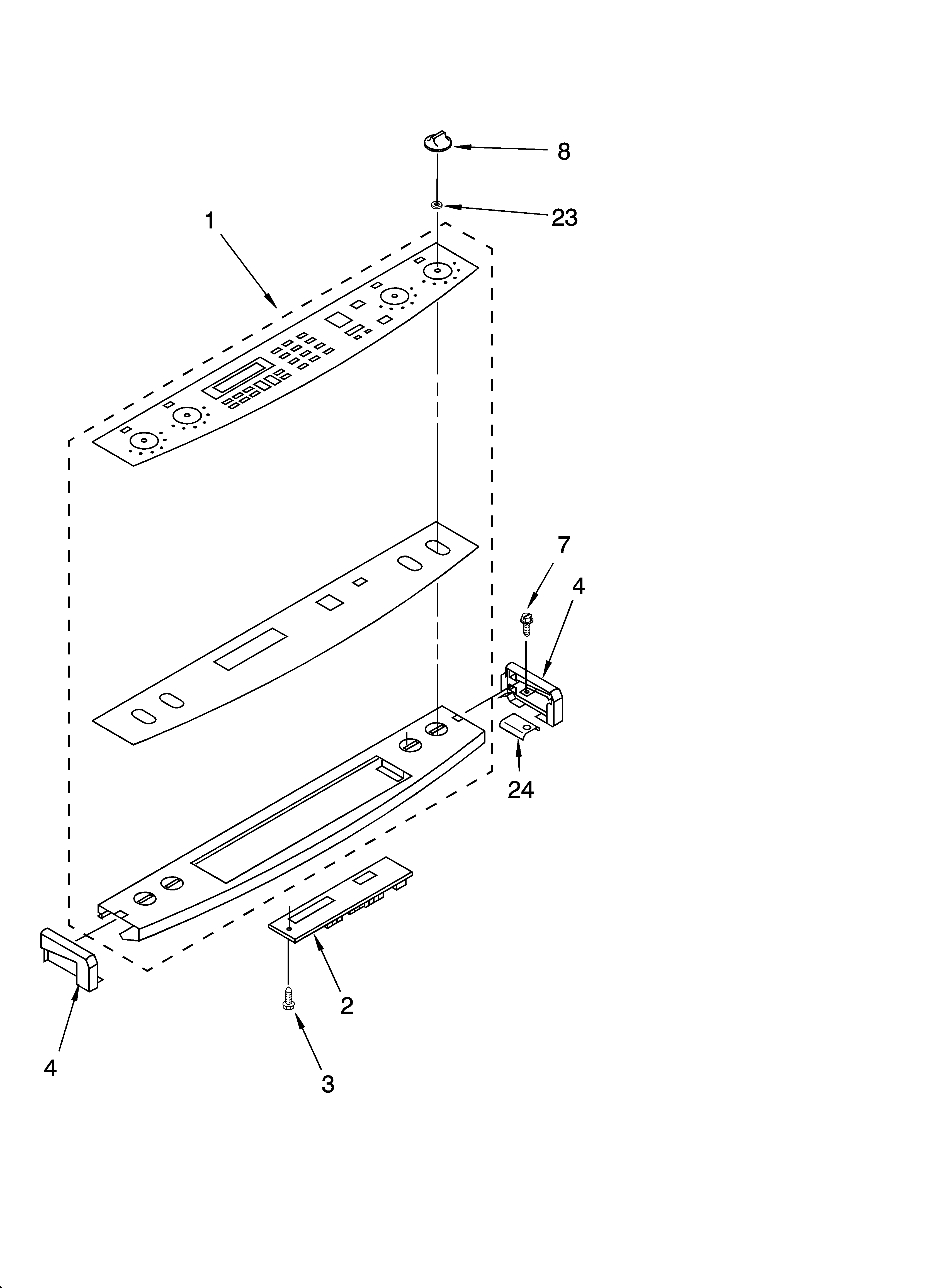 8

23

1

7

4

24

2

4

3