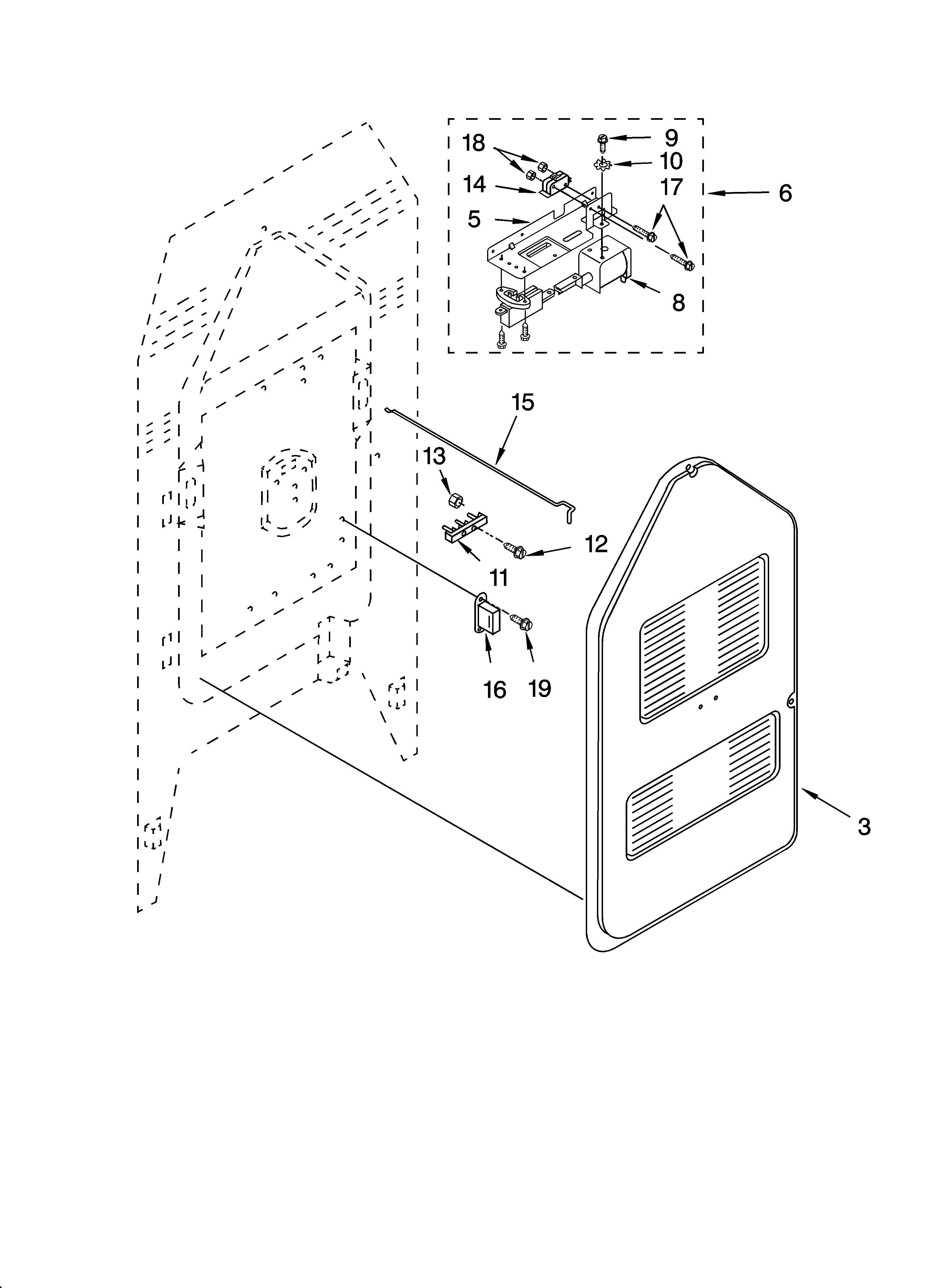 18
9
10
14
17
6
5
8
15
13
12
11
16
19
3