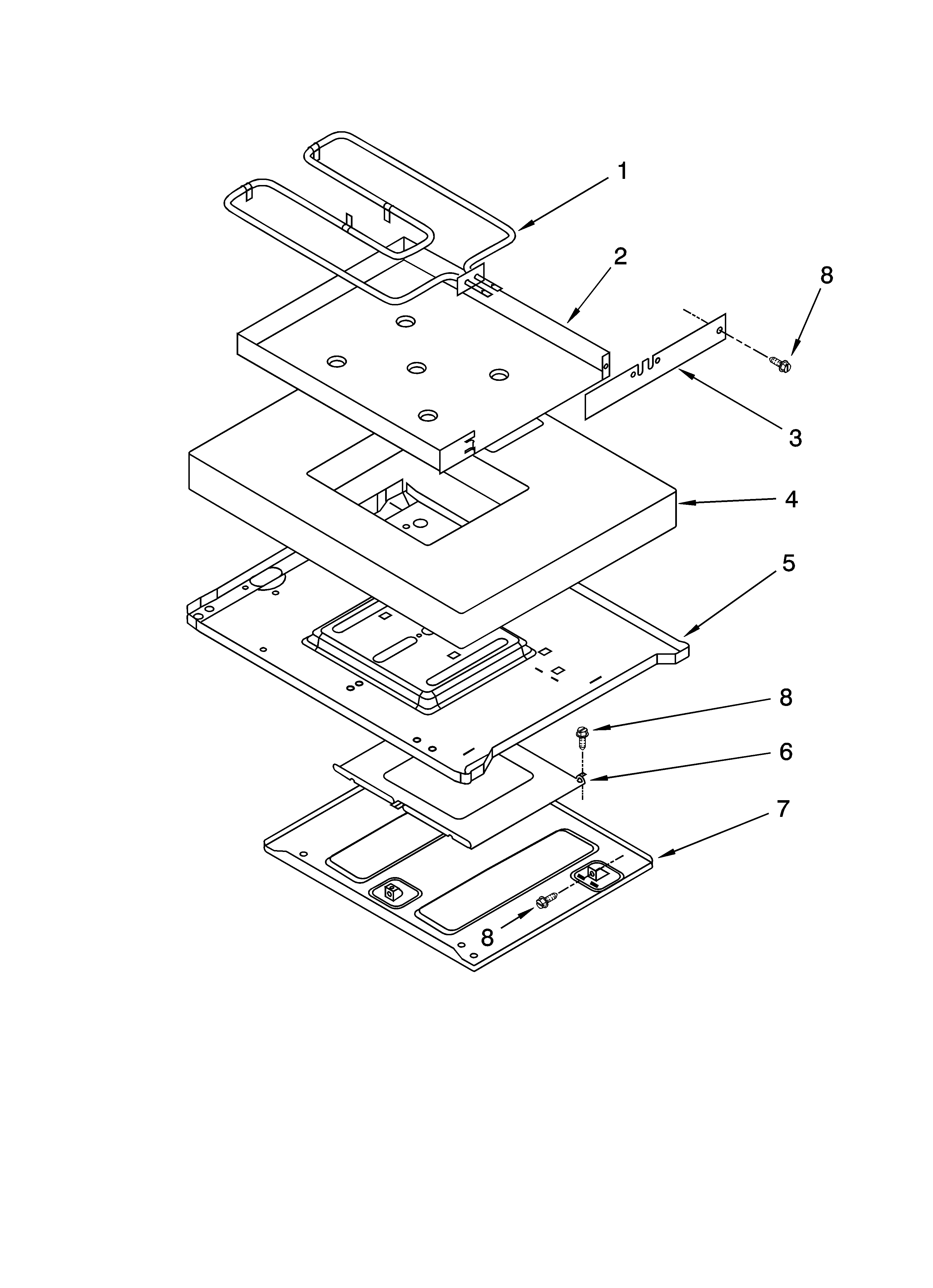 1
2
8
3
4
5
8
6
7
8