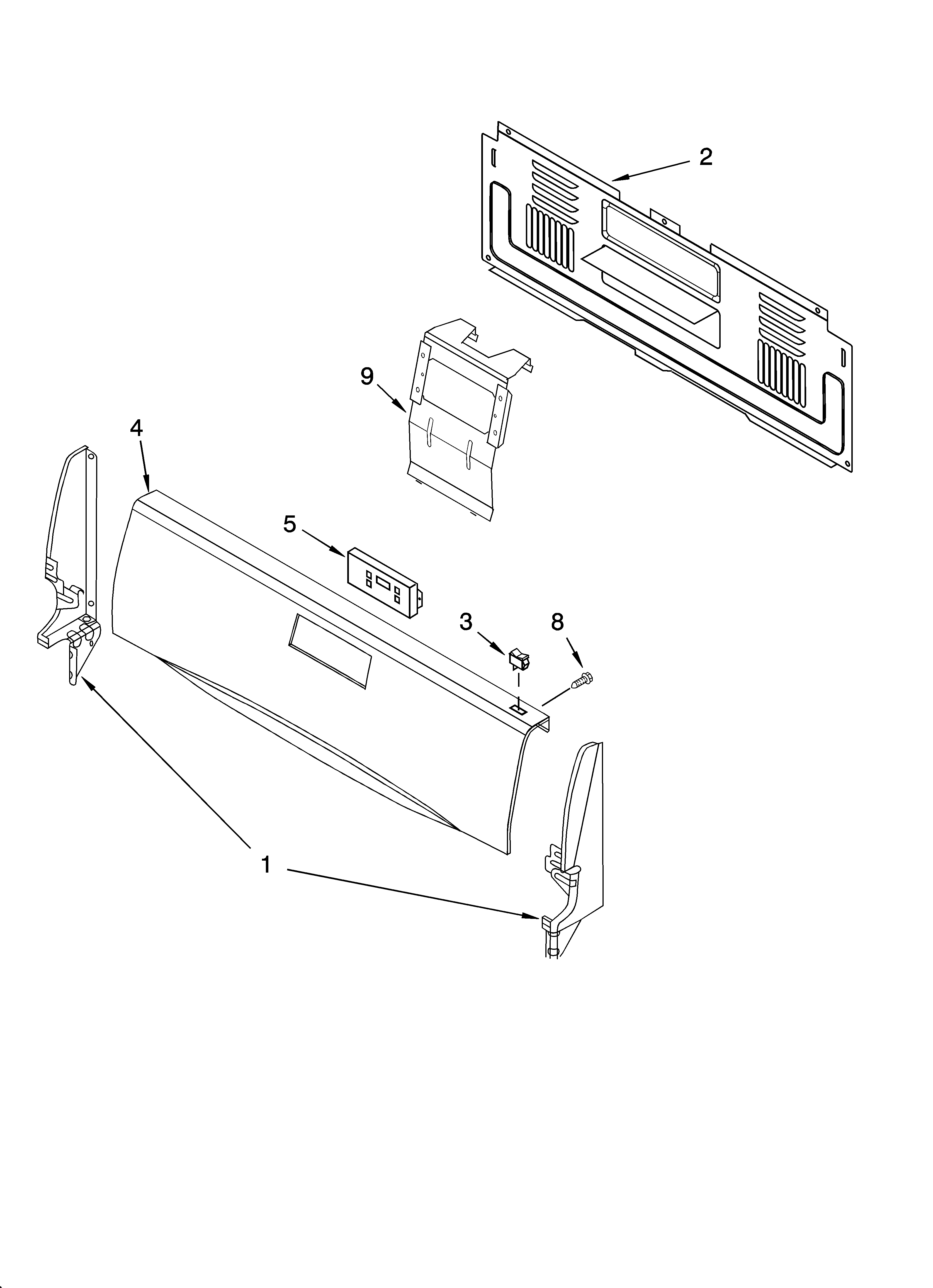 2

9

4

5

3

8

1