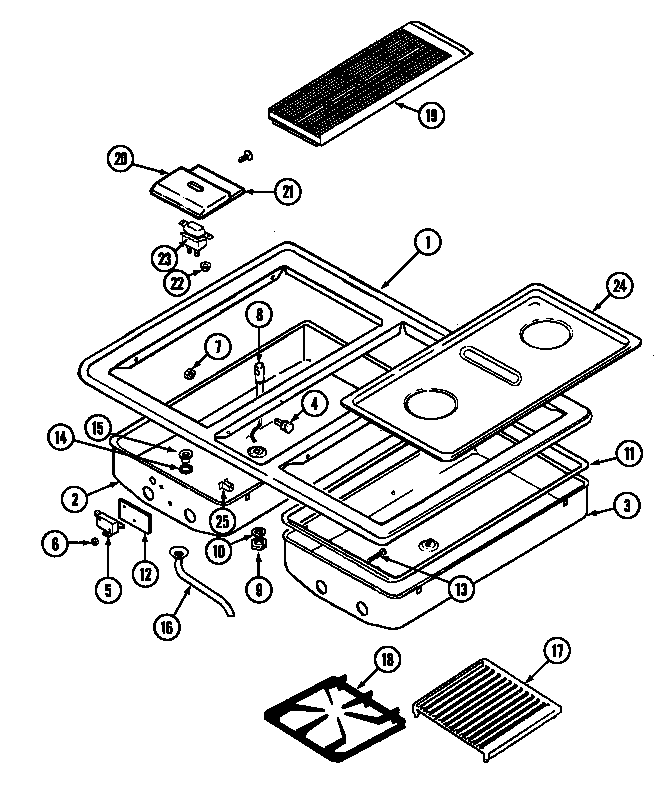 19
20
21
23
22
1
24
8
7
4
15
14
11
2
25
3
6
5
12
10
9
13
16
18
17