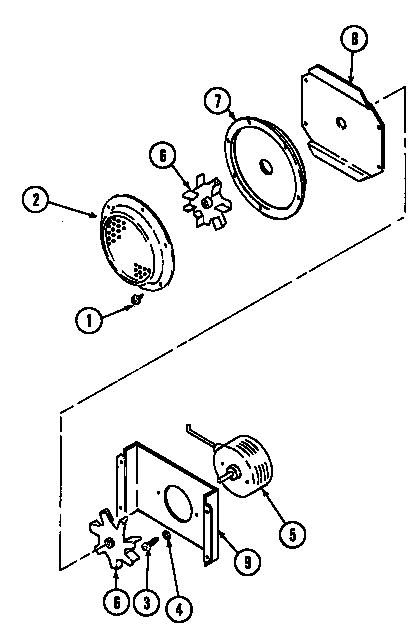 8
7
6
2
1
5
9
6
3
4