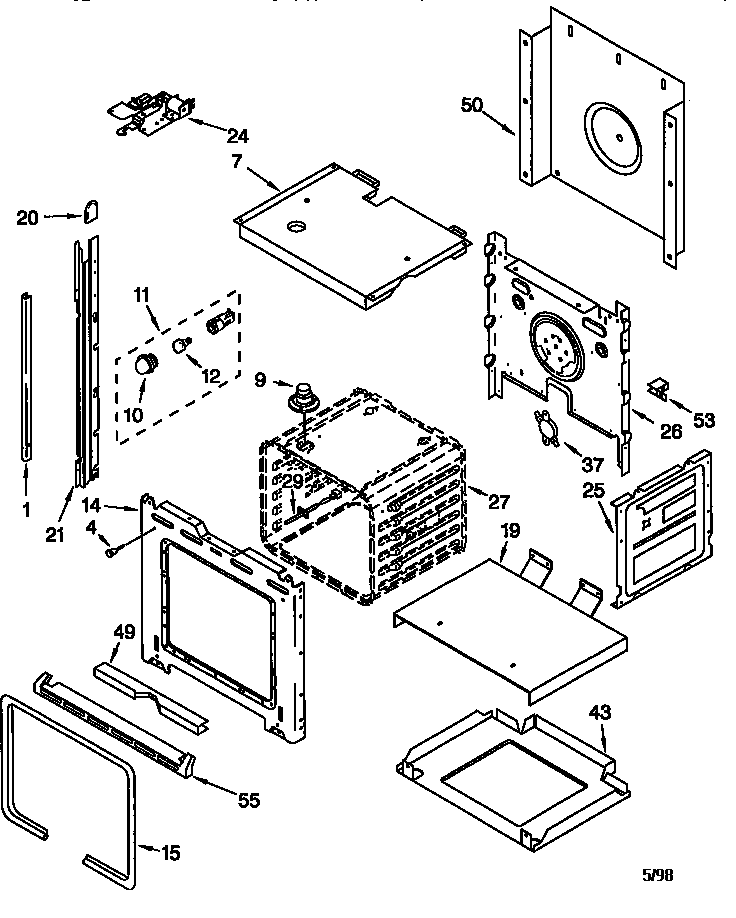 50
24
7
20
11
12
10
9
53
26
37
1
21
14
4
29
27
25
19
49
43
55
15
5/98