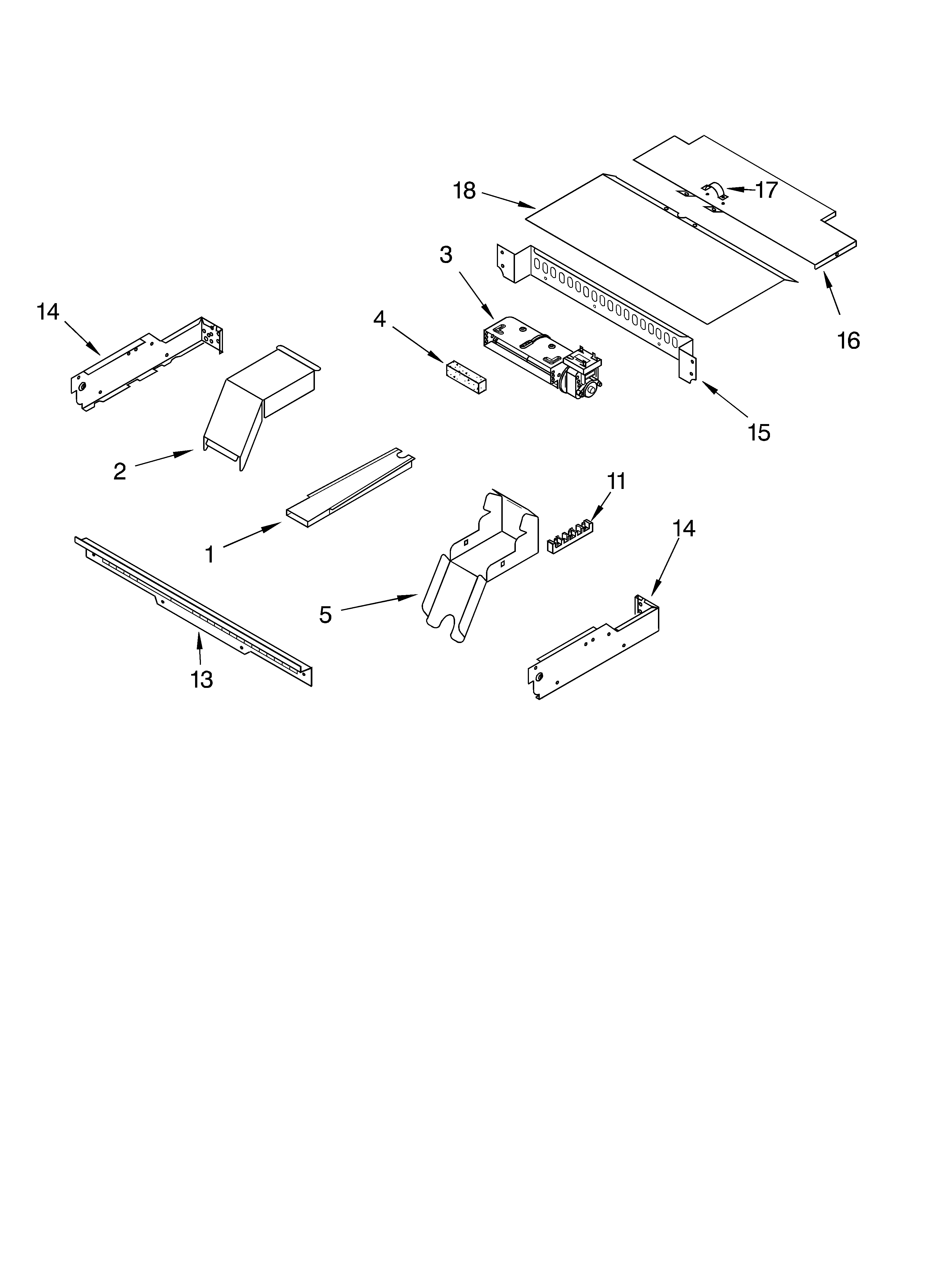 18
17
3
16
14
4
15
2
11
14
1
5
13