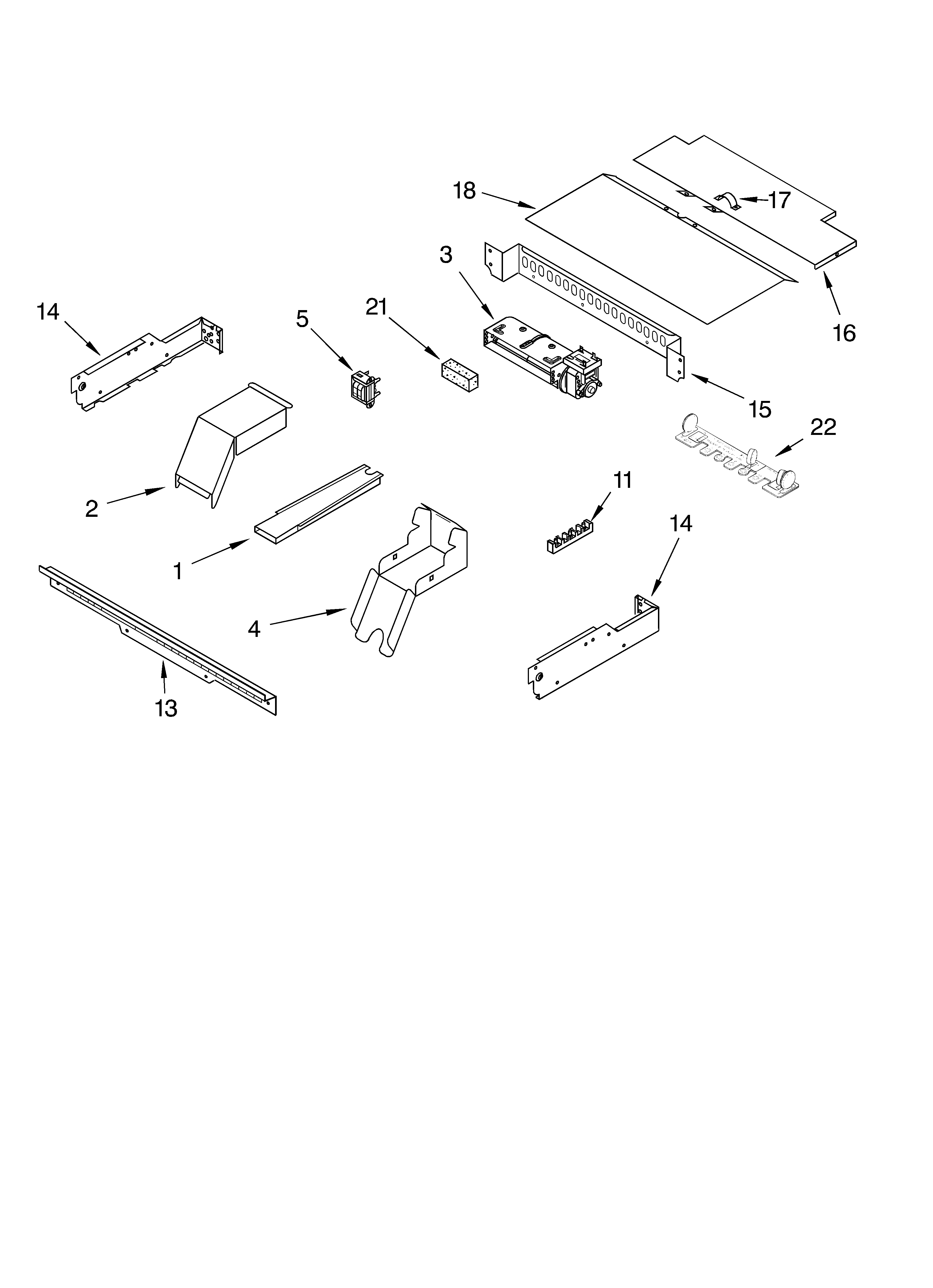 18
17
3
16
14
5
21
15
22
2
11
14
1
4
13