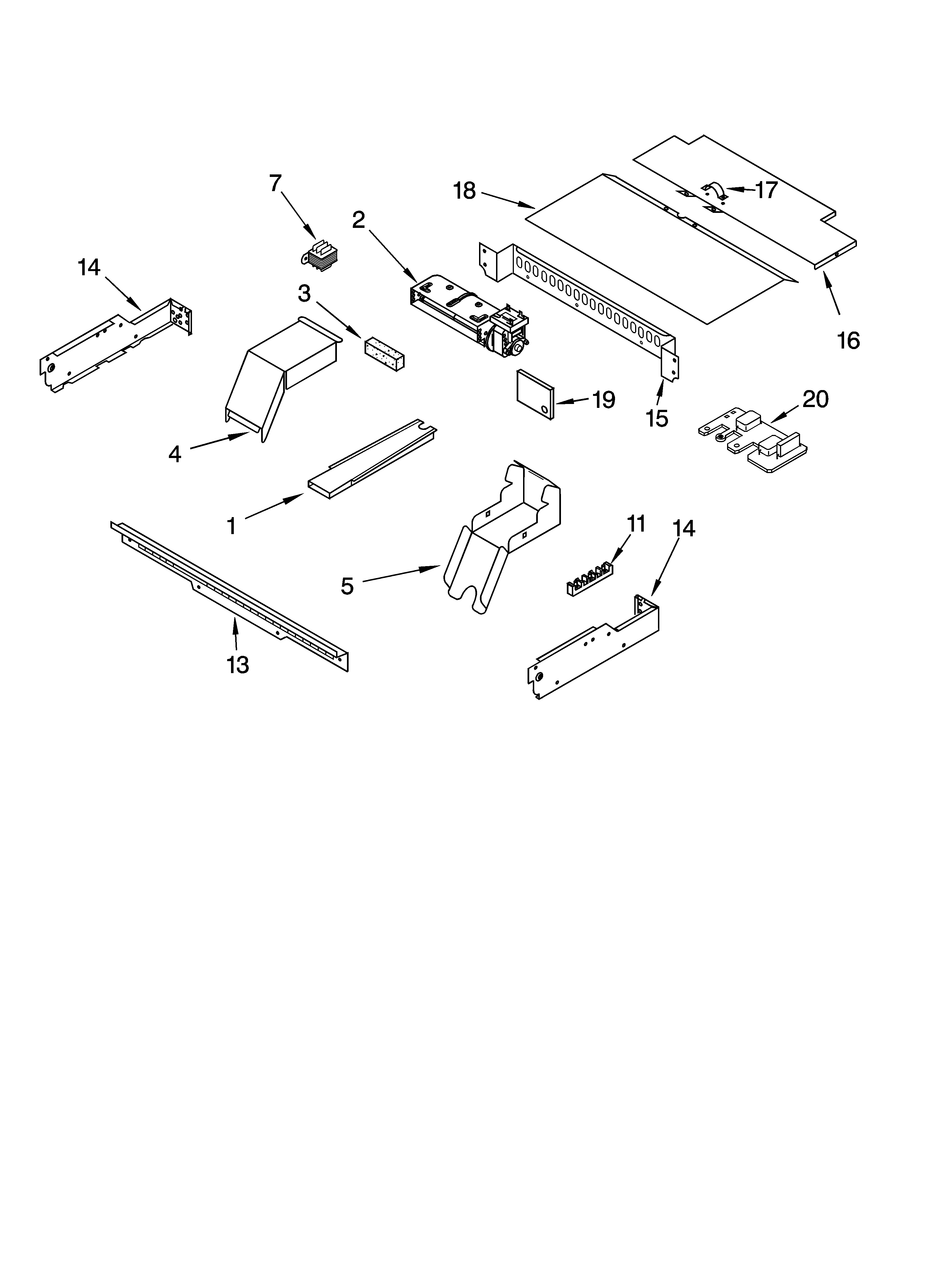 7
18
17
2
14
3
16
19
15
20
4
1
11
14
5
13