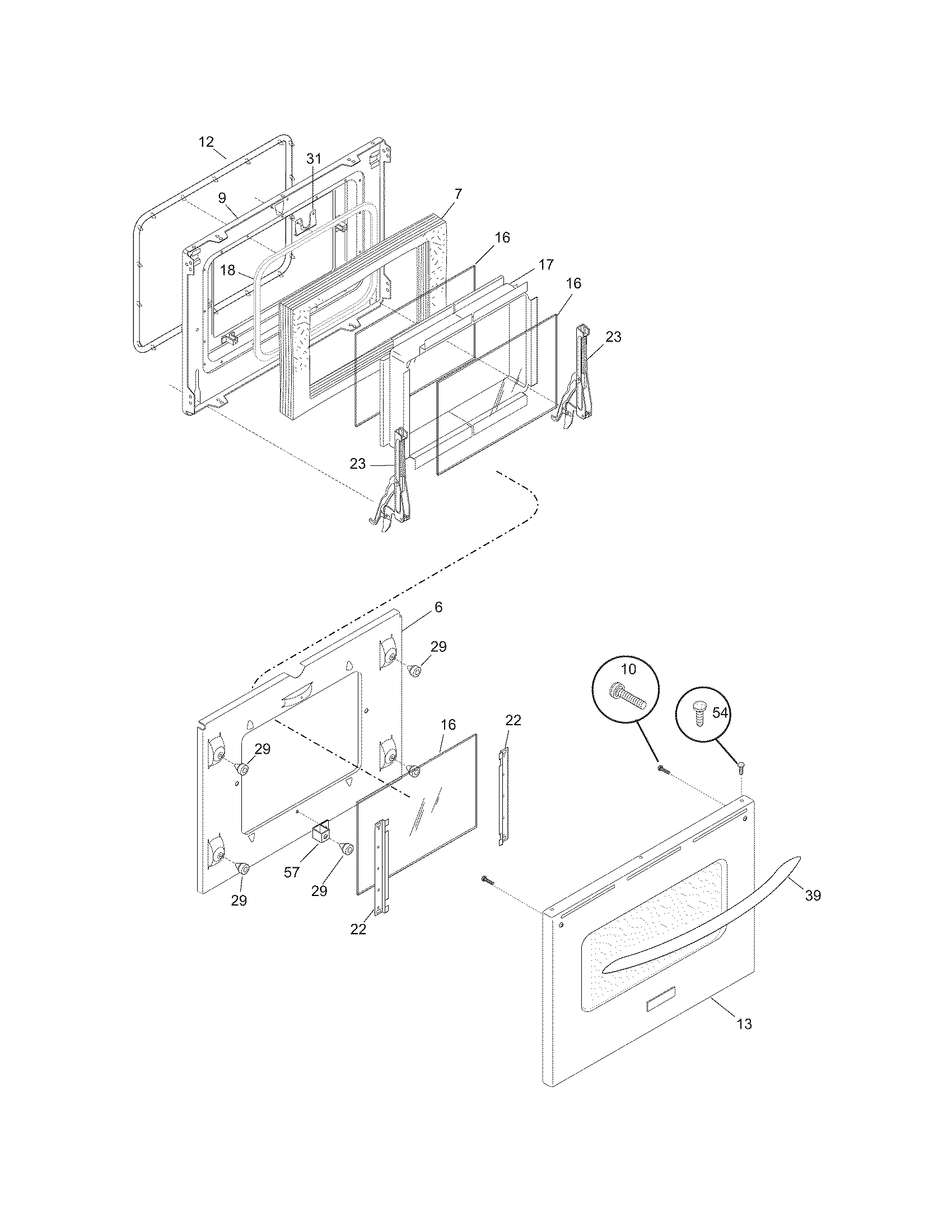 12
31
9
7
16
18
17
16
23
23
6
29
10
54
22
16
29
57
29
29
22
39
13