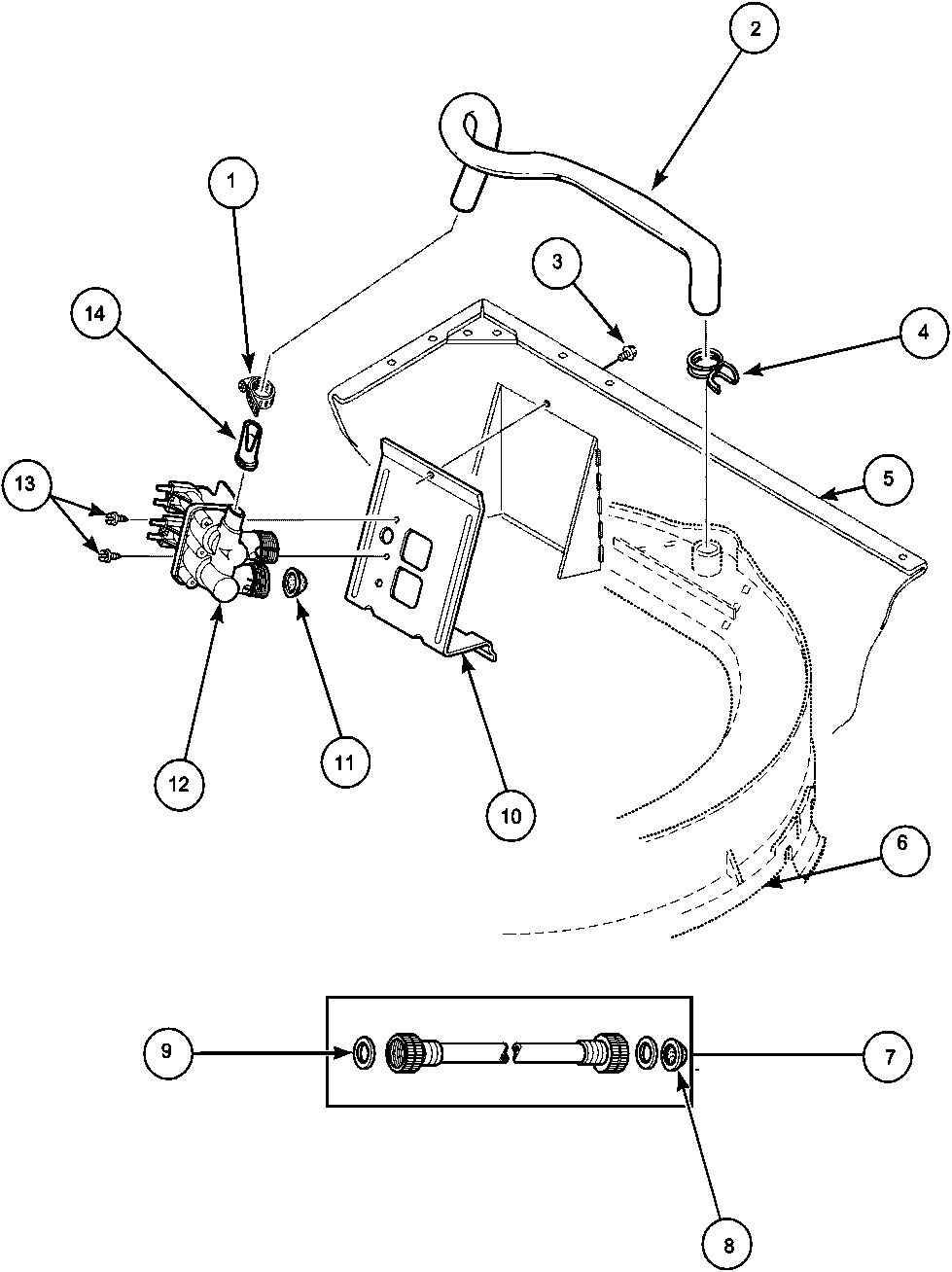 2
1
3
14
4
13
5
12
11
10
6
9
7
8