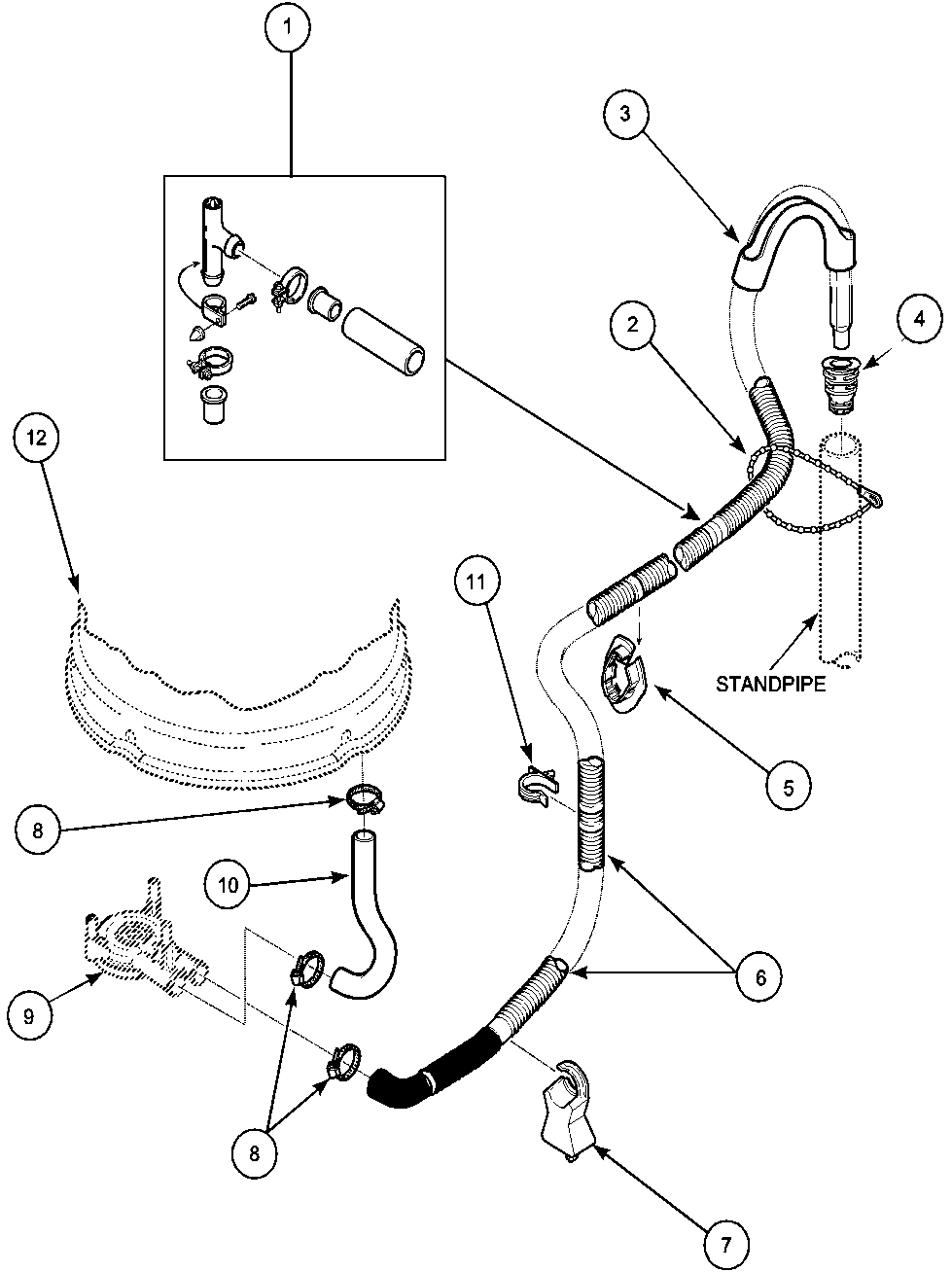 1
3
2
4
12
11
STANDPIPE
5
8
10
6
9
8
7