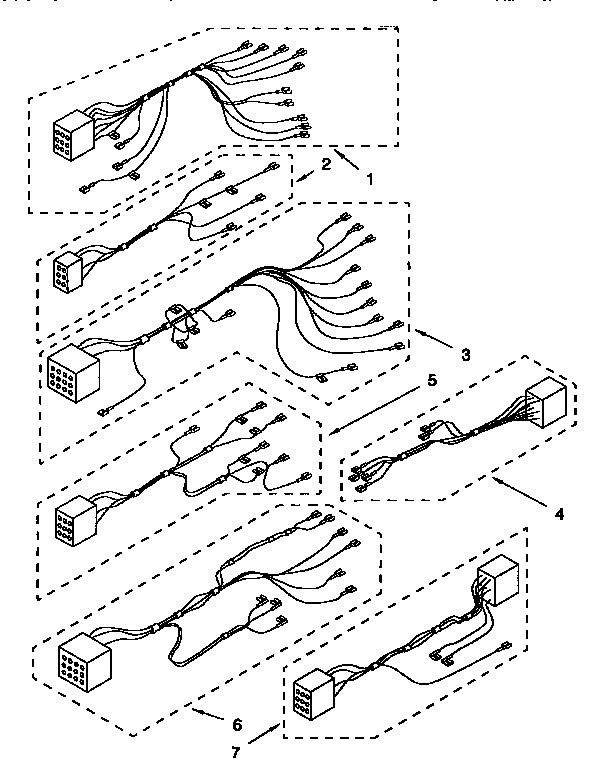 2
1
3
5
4
6
7