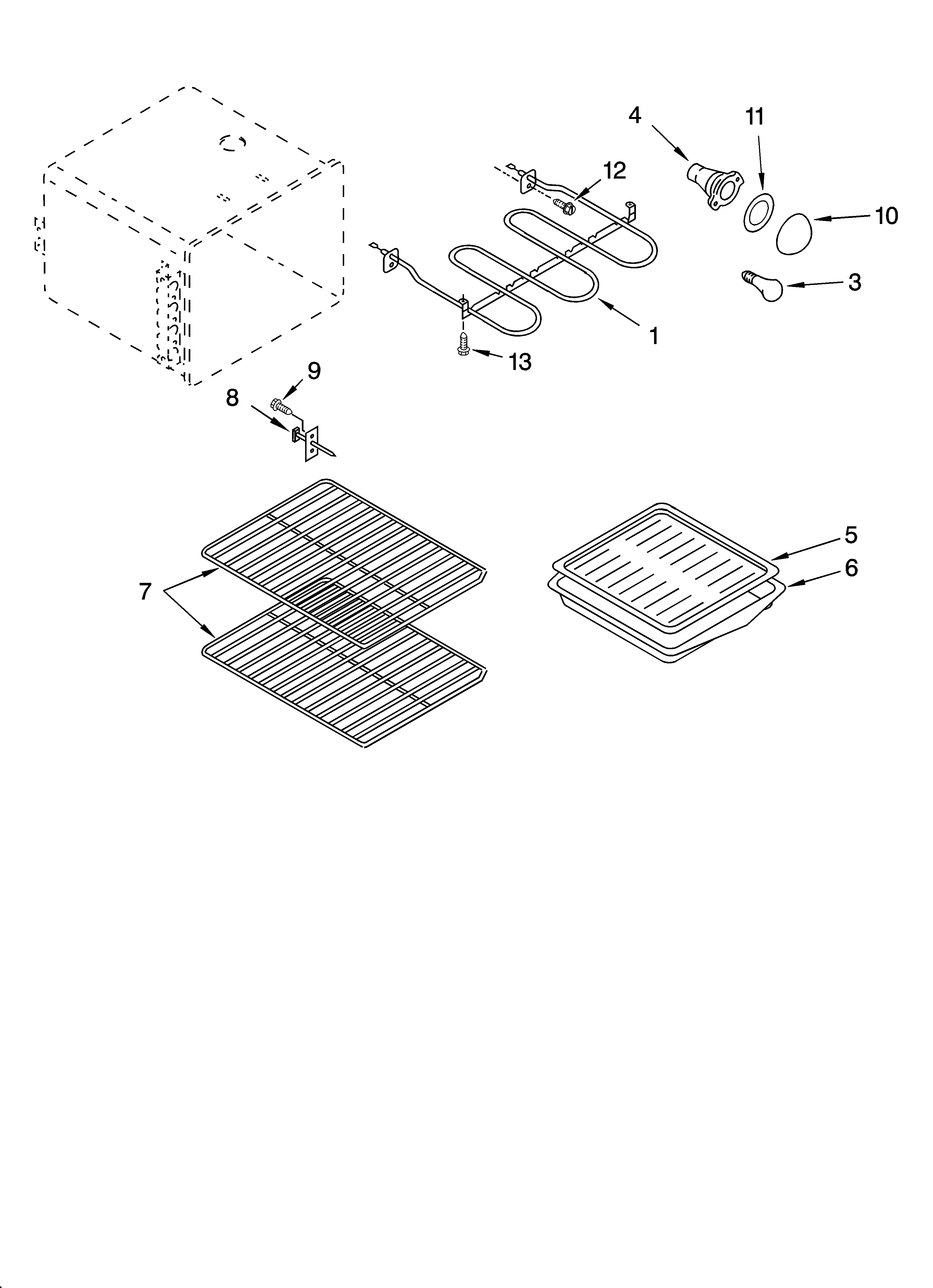 4
11
12
10
3
1
13
9
8
5
6
7