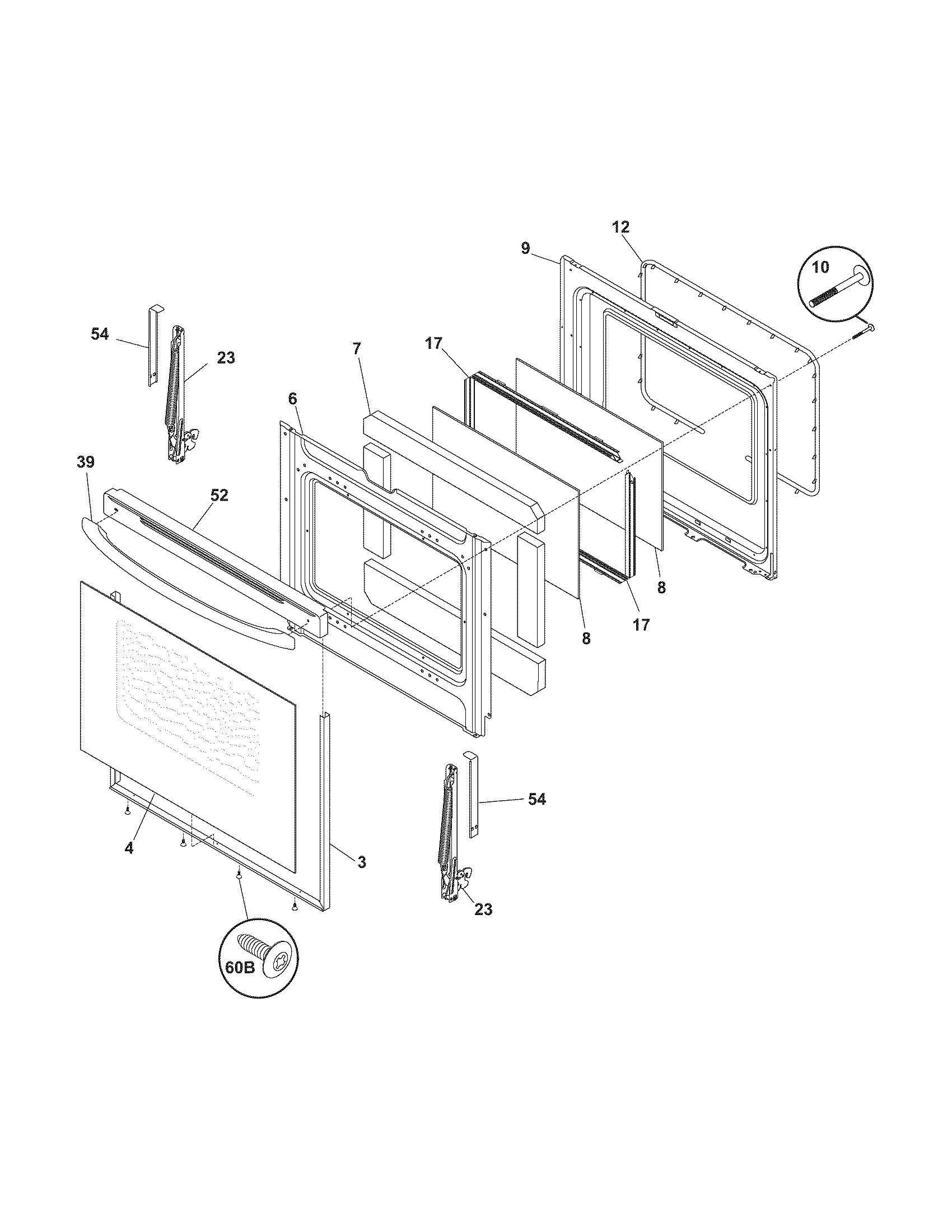 12
9
10
54
23
7
17
6
39
52
8
8
17
54
4
3
23
60B