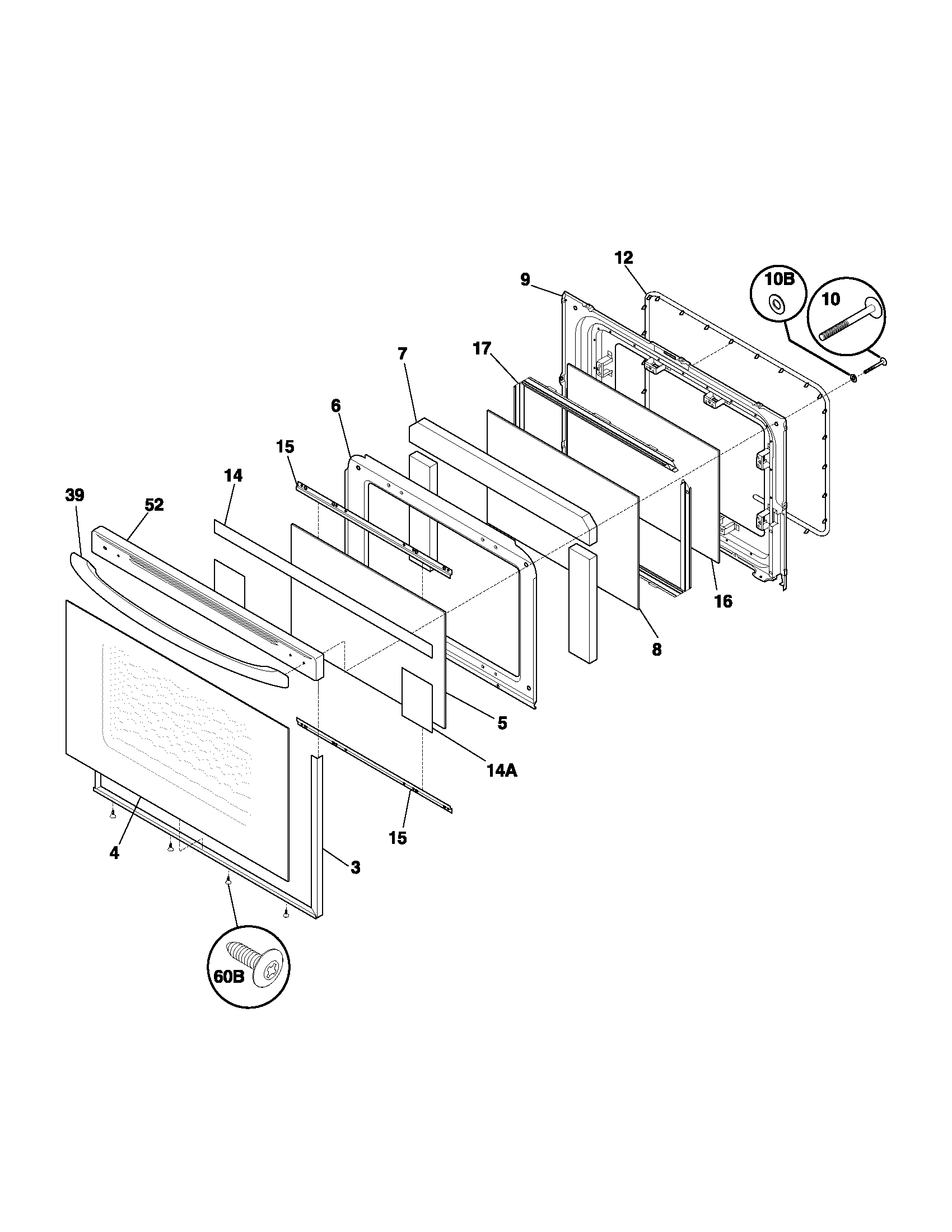 12
9
10B
10
7
17
6
15
14
39
52
16
8
5
14A
15
4
3
60B