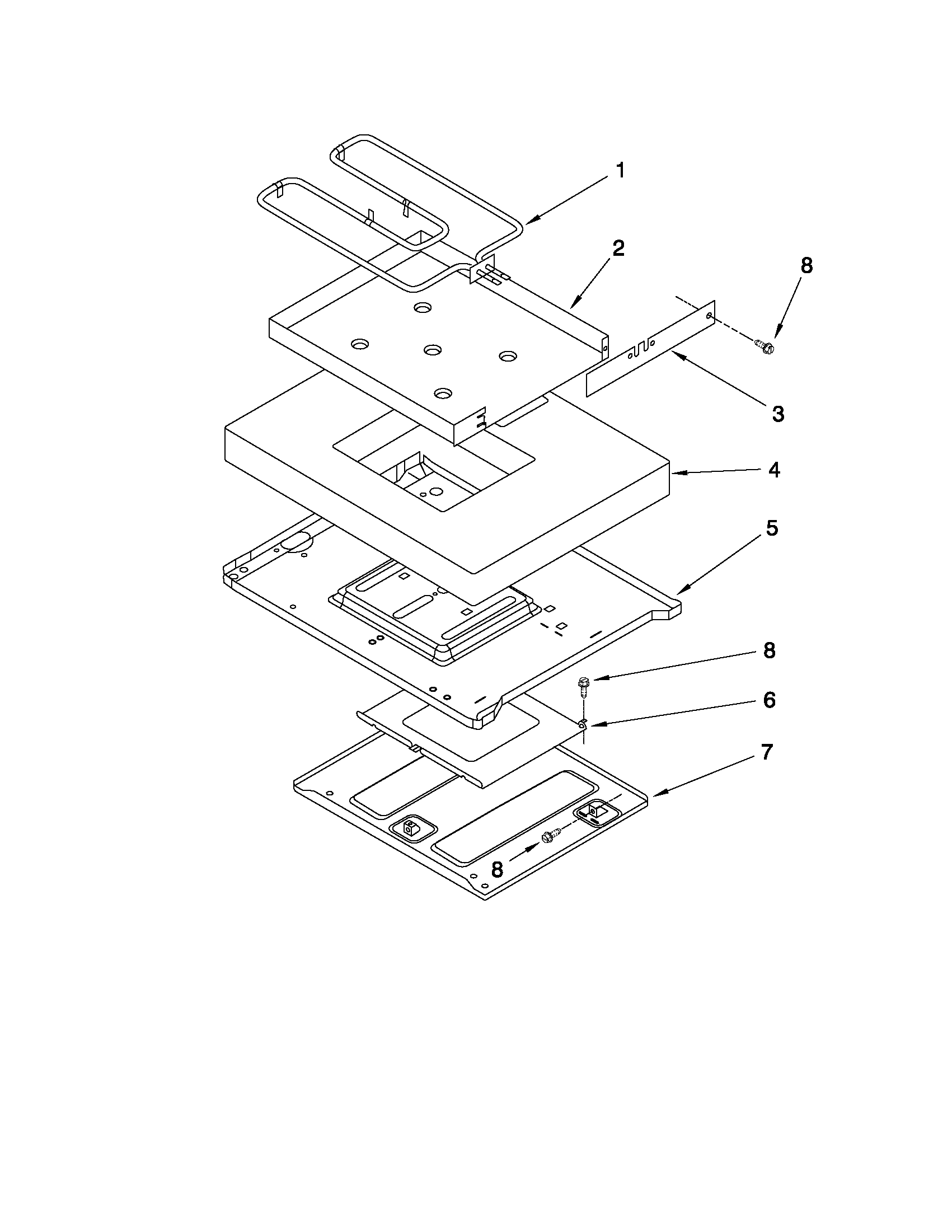 1
2
8
3
4
5
8
6
7
8