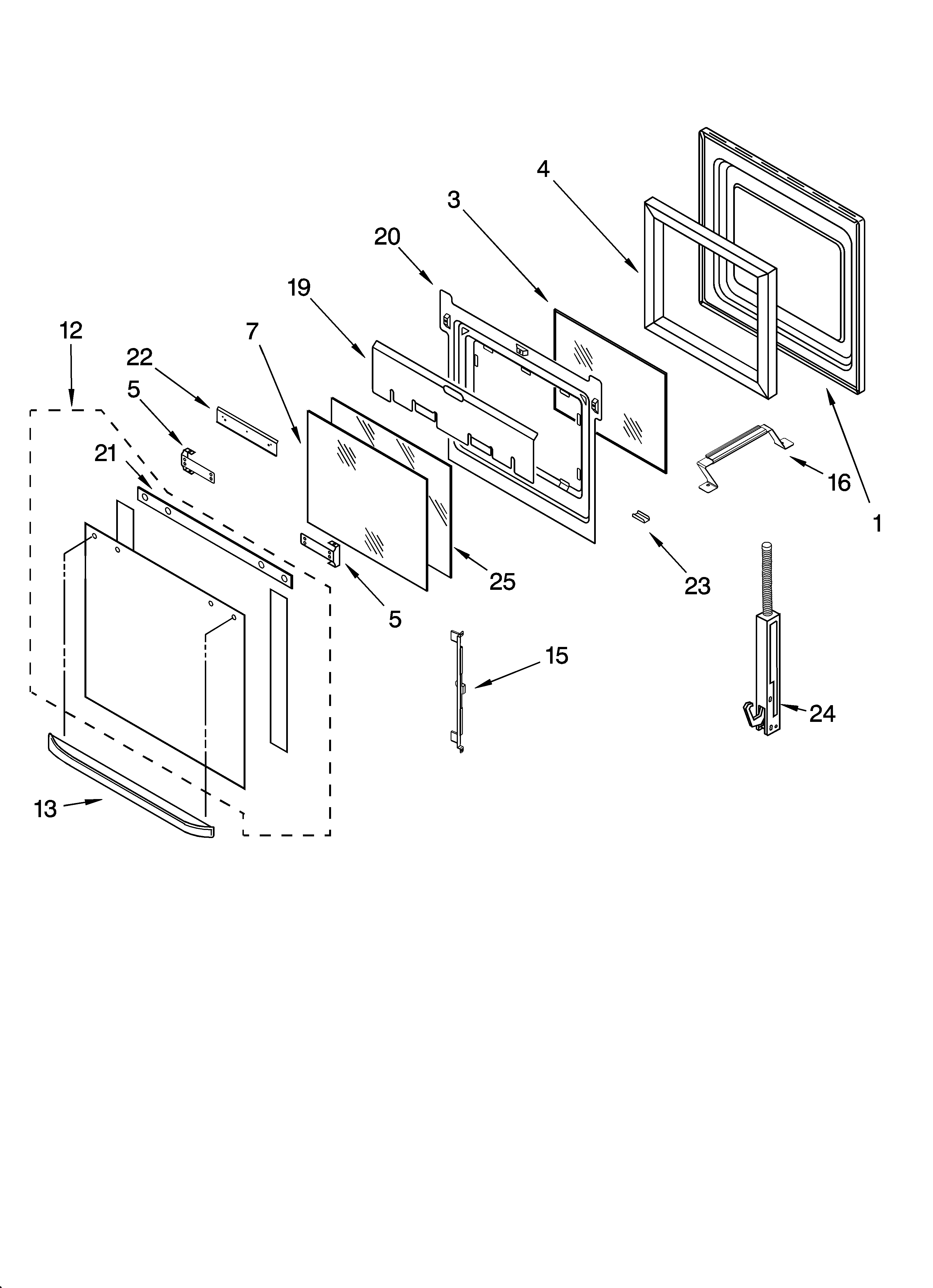 4
3
20
19
12
7
22
5
21
16
1
25
23
5
15
24
13