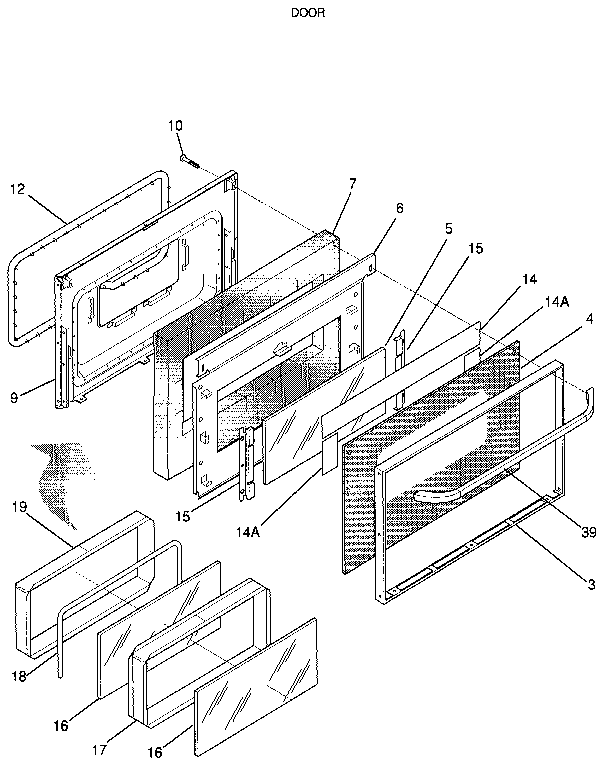 DOOR

10
12
7
6
5
15
14
14A
4
9
15
14A
39
3
19
18
16
17
16