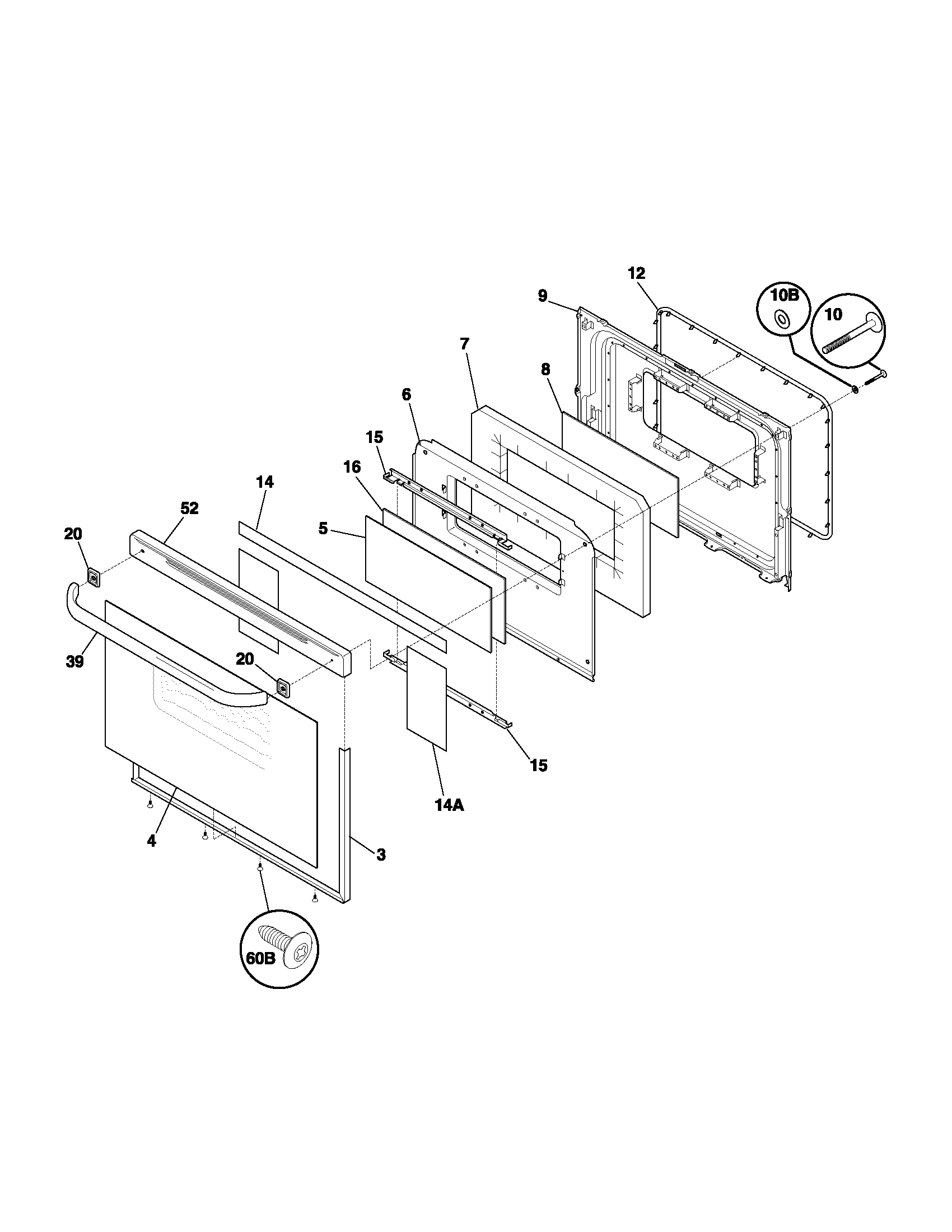 12
9
10B
10
7
8
6
15
16
14
52
5
20
39
20
15
14A
4
3
60B