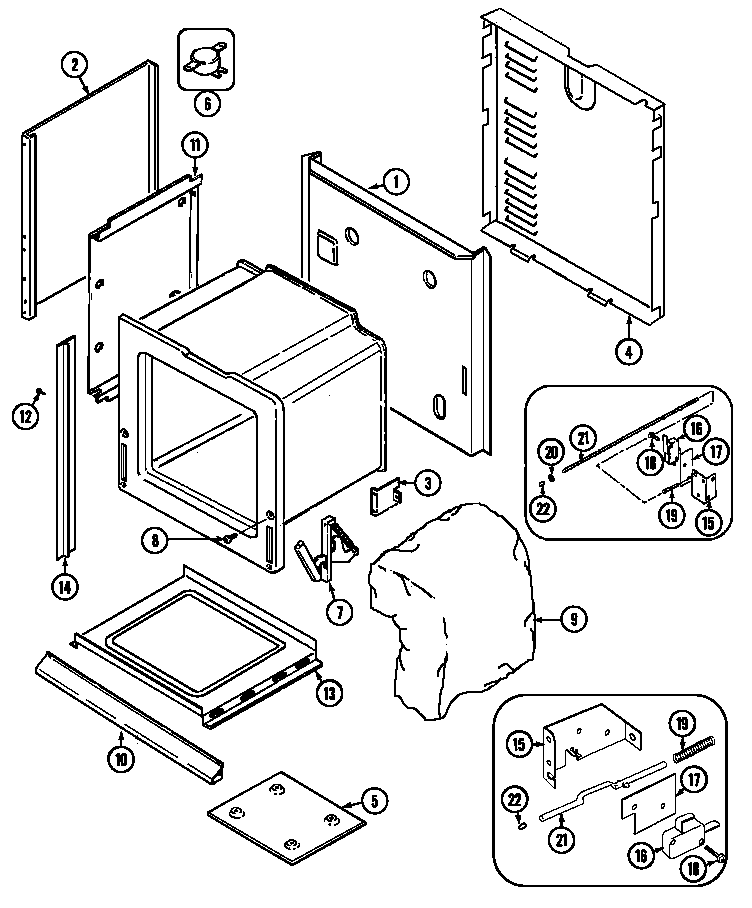 2
6
11
1
4
12
21
16
20
18
17
22
19
15
3
8
14
7
9
13
10
5
15
19
22
17
21
16
18