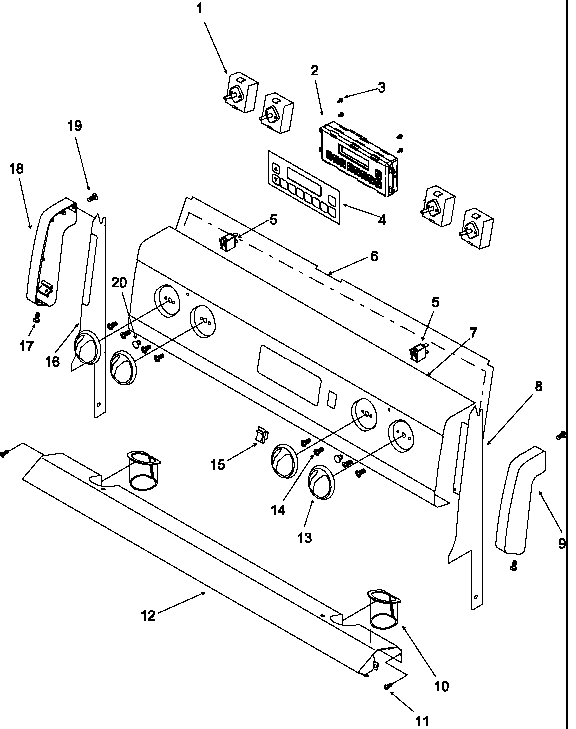 1
2
3
19
18
4
5
6
20
5
7
17
16
8
15
14
13
9
12
10
11