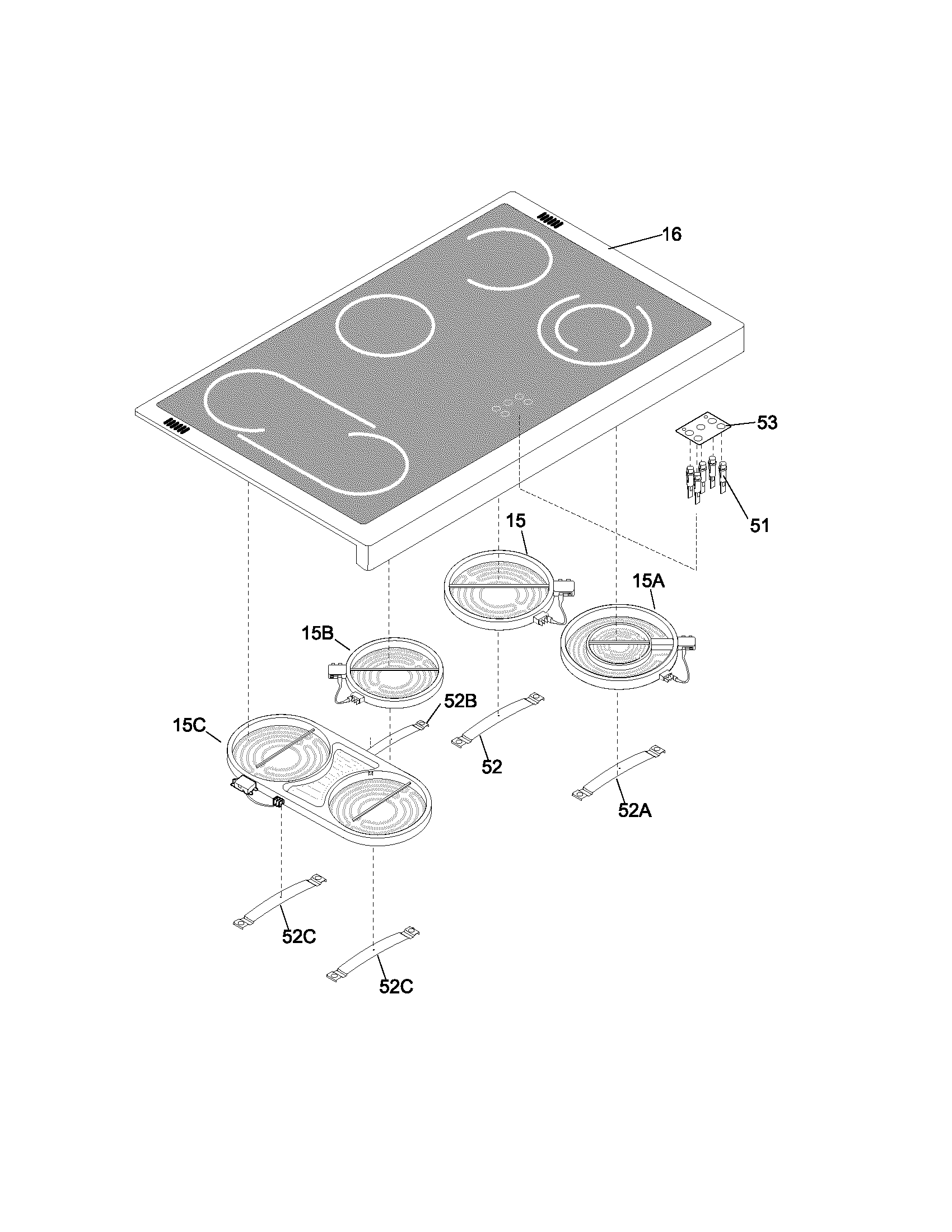 16
53
51
15
15A
15B
52B
15C
52
52A
52C
52C