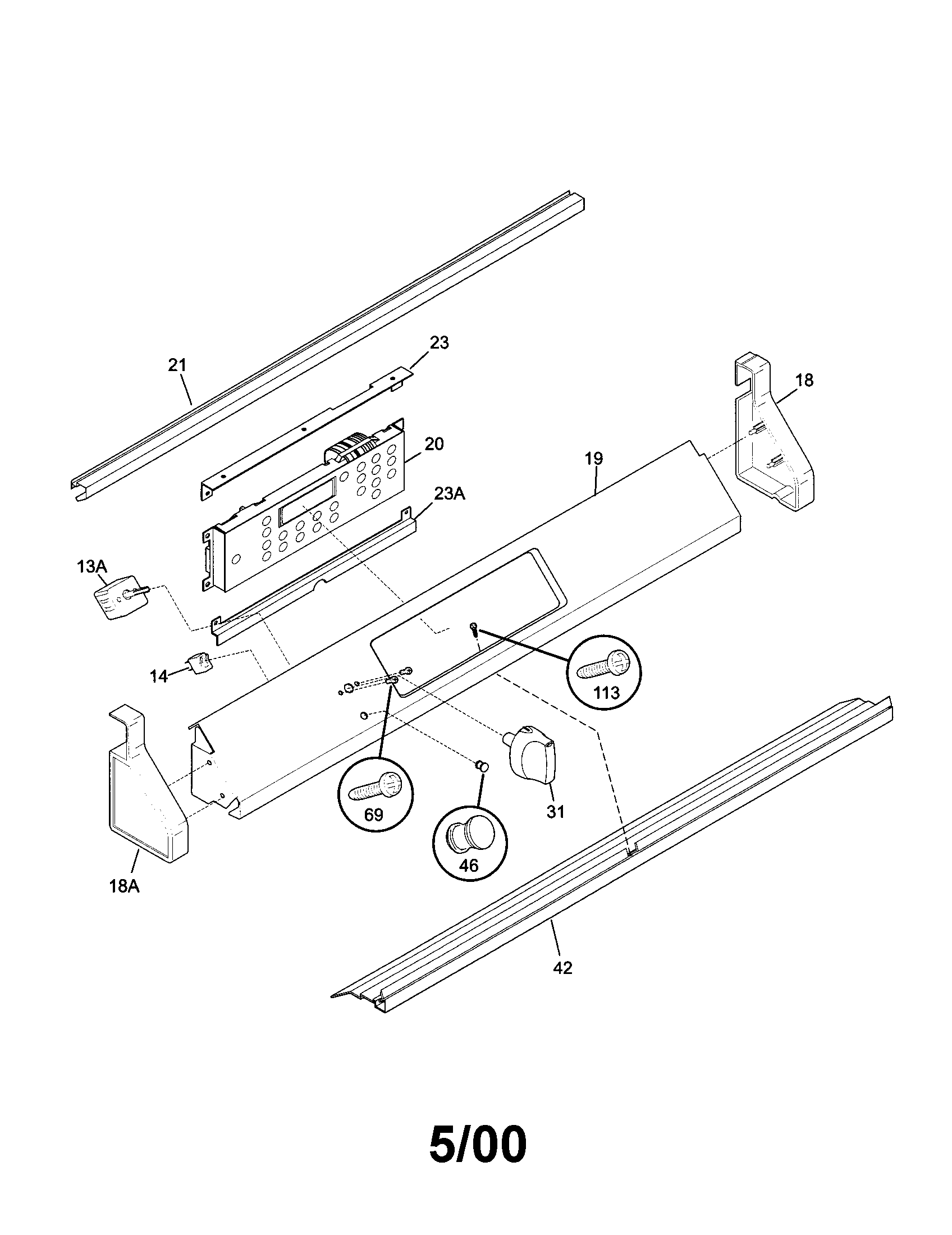 21
23
18
20
19
23A
13A
14
113
69
31
46
18A
42
5/00