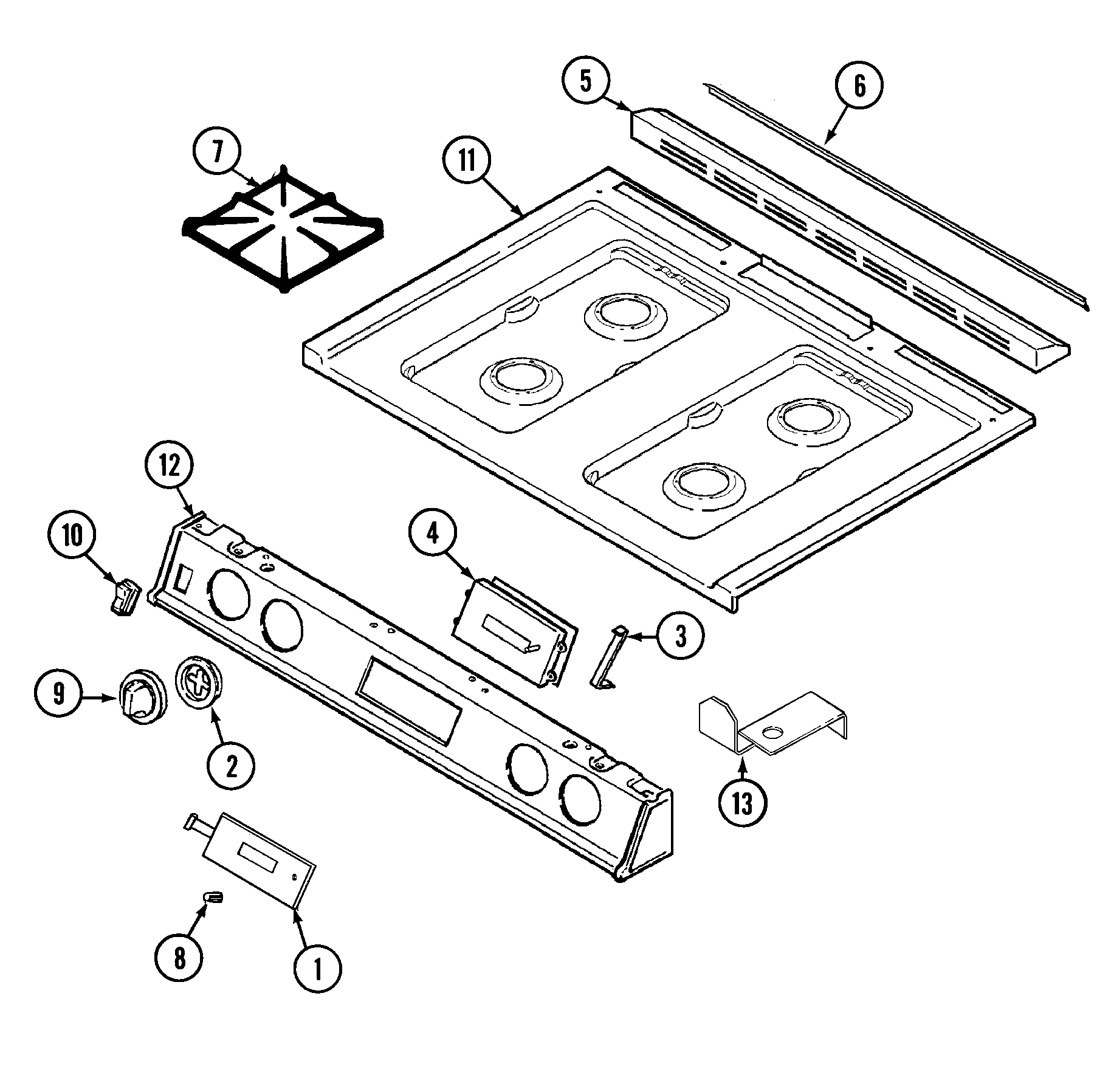 5
6
7
11
12
10
4
3
9
2
13
8
1