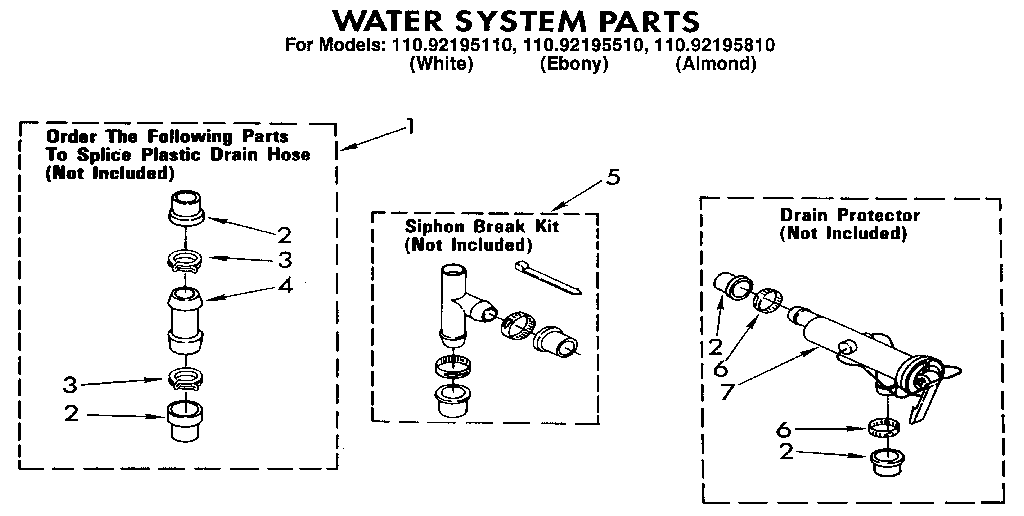 WATER SYSTEM PARTS
For Models: 110.92195110, 110.92195510, 110.92195810
(White) (Ebony) (Almond)

Order The Following Parts To Splice Plastic Drain Hose (Not Included)

1

2
3
4
3
2

Siphon Break Kit (Not Included)

5

Drain Protector (Not Included)

2
6
7
6
2