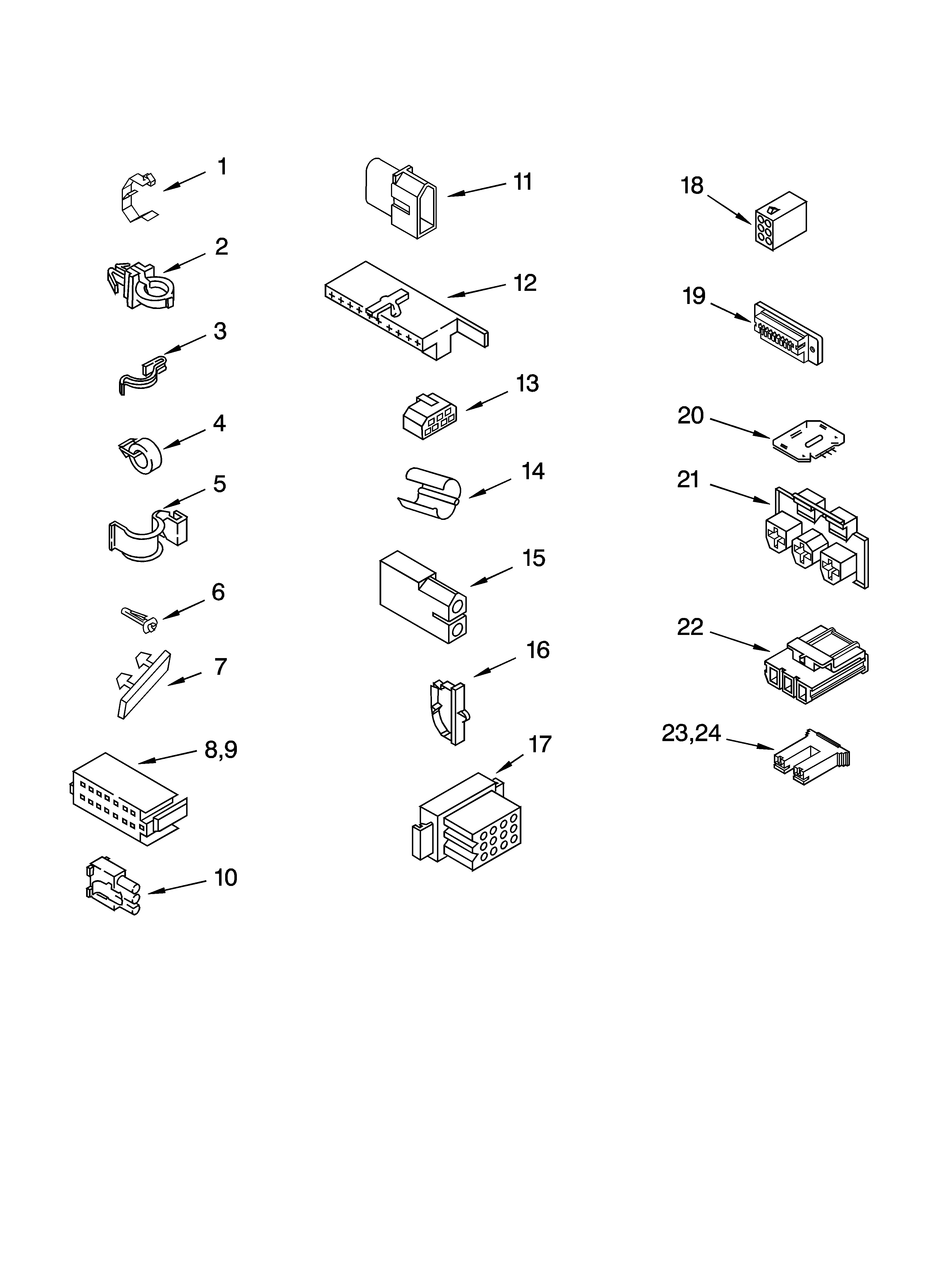 1
2
3
4
5
6
7
8,9
10
11
12
13
14
15
16
17
18
19
20
21
22
23,24