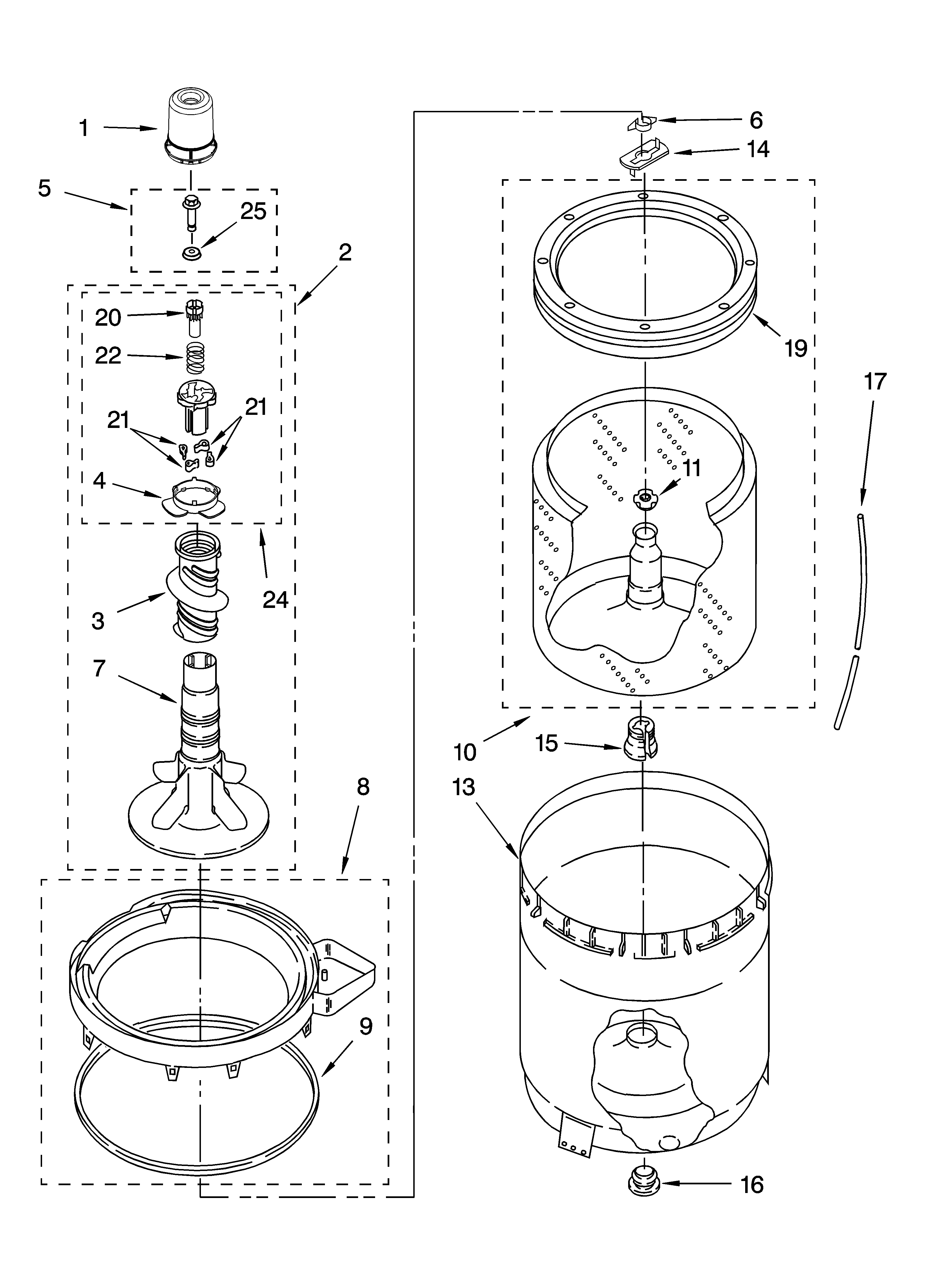 1
5
25
2
20
22
21
21
4
24
3
7
8
9
6
14
19
17
11
10
15
13
16